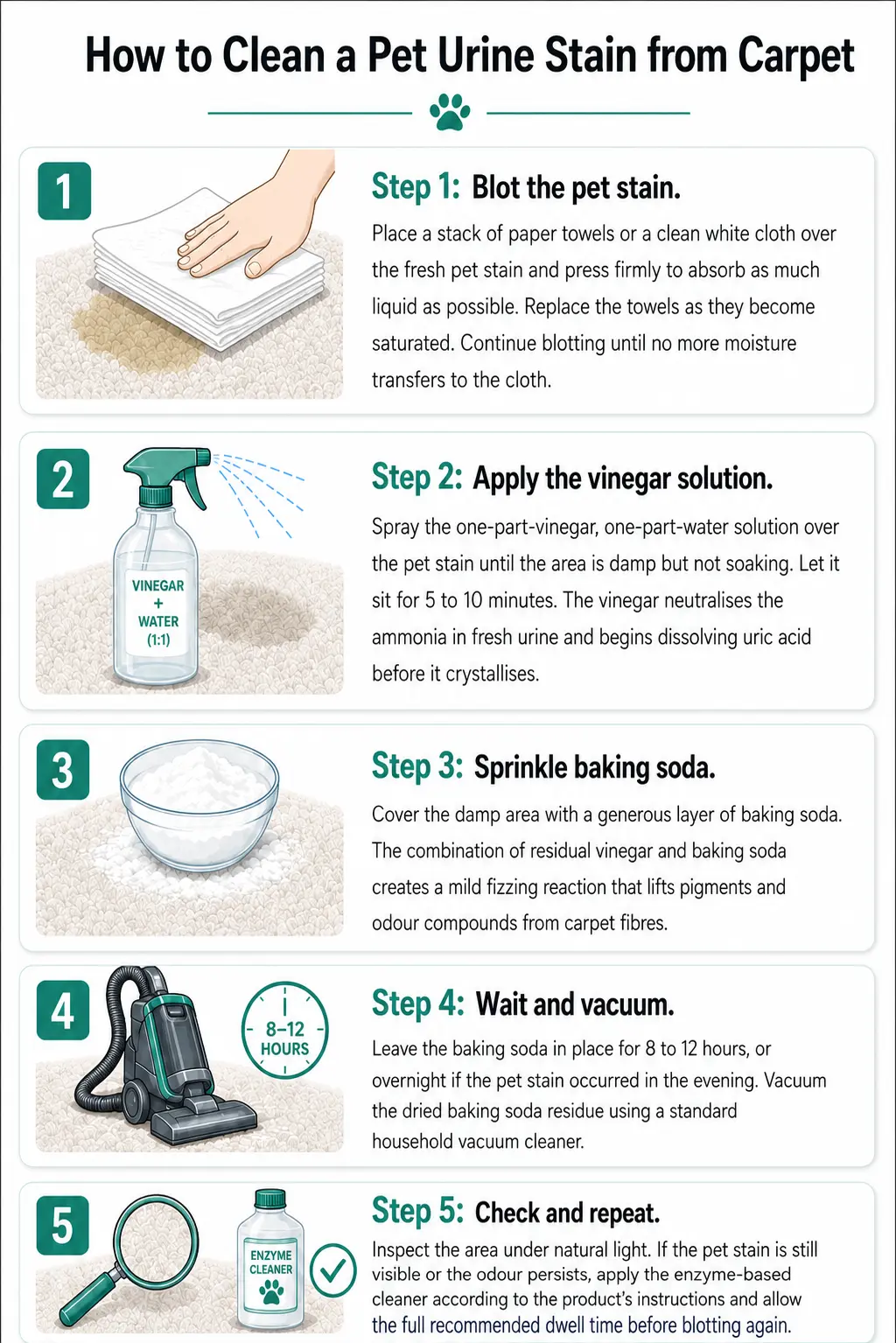 How to Clean a Pet Urine Stain from Carpet

1

Step 1: Blot the pet stain.

Place a stack of paper towels or a clean white cloth over the fresh pet stain and press firmly to absorb as much liquid as possible. Replace the towels as they become saturated. Continue blotting until no more moisture transfers to the cloth.

2

VINEGAR + WATER (1:1)

Step 2: Apply the vinegar solution.

Spray the one-part-vinegar, one-part-water solution over the pet stain until the area is damp but not soaking. Let it sit for 5 to 10 minutes. The vinegar neutralises the ammonia in fresh urine and begins dissolving uric acid before it crystallises.

3

Step 3: Sprinkle baking soda.

Cover the damp area with a generous layer of baking soda. The combination of residual vinegar and baking soda creates a mild fizzing reaction that lifts pigments and odour compounds from carpet fibres.

4

8–12 HOURS

Step 4: Wait and vacuum.

Leave the baking soda in place for 8 to 12 hours, or overnight if the pet stain occurred in the evening. Vacuum the dried baking soda residue using a standard household vacuum cleaner.

5

ENZYME CLEANER

Step 5: Check and repeat.

Inspect the area under natural light. If the pet stain is still visible or the odour persists, apply the enzyme-based cleaner according to the product's instructions and allow the full recommended dwell time before blotting again.