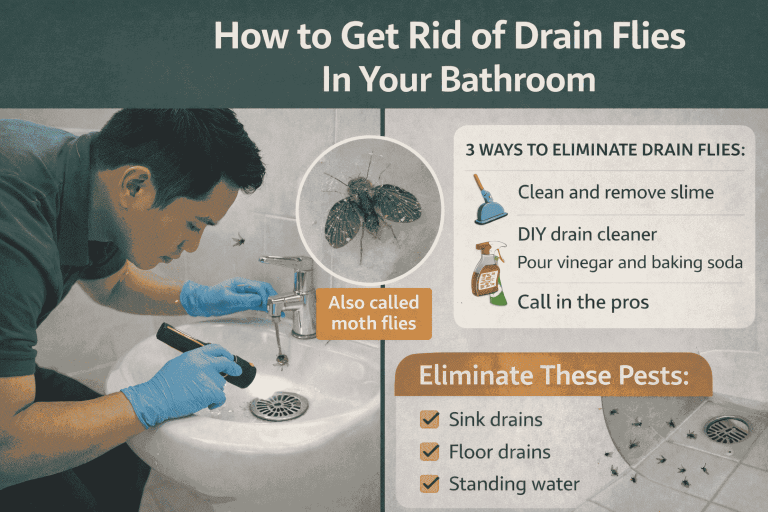 How to Get Rid of Drain Flies In Your Bathroom

Also called moth flies

3 WAYS TO ELIMINATE DRAIN FLIES:

Clean and remove slime

DIY drain cleaner
Pour vinegar and baking soda

Call in the pros

Eliminate These Pests:

Sink drains

Floor drains

Standing water