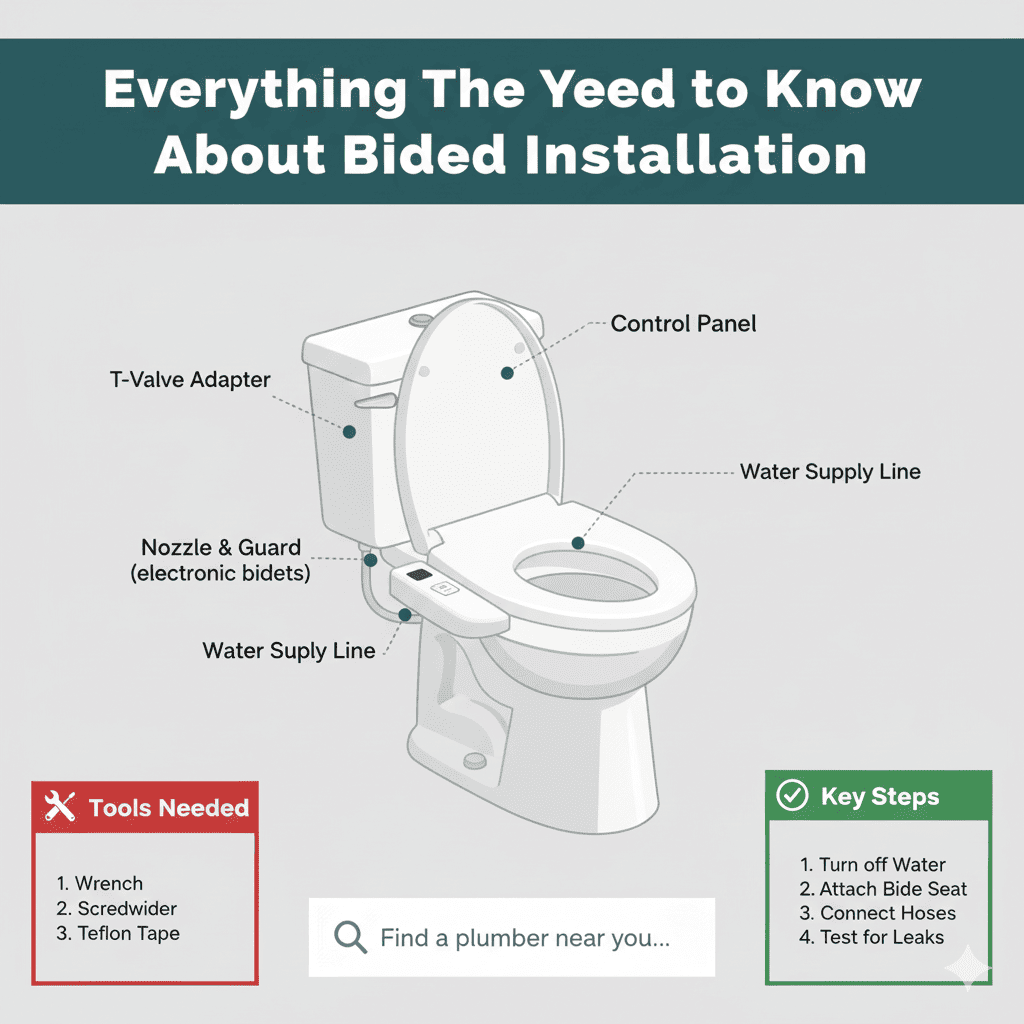 Everything The Yeed to Know About Bided Installation

Control Panel

T-Valve Adapter

Water Supply Line

Nozzle & Guard (electronic bidets)

Water Suply Line

Tools Needed

1. Wrench
2. Scredwider
3. Teflon Tape

Find a plumber near you...

Key Steps

1. Turn off Water
2. Attach Bide Seat
3. Connect Hoses
4. Test for Leaks