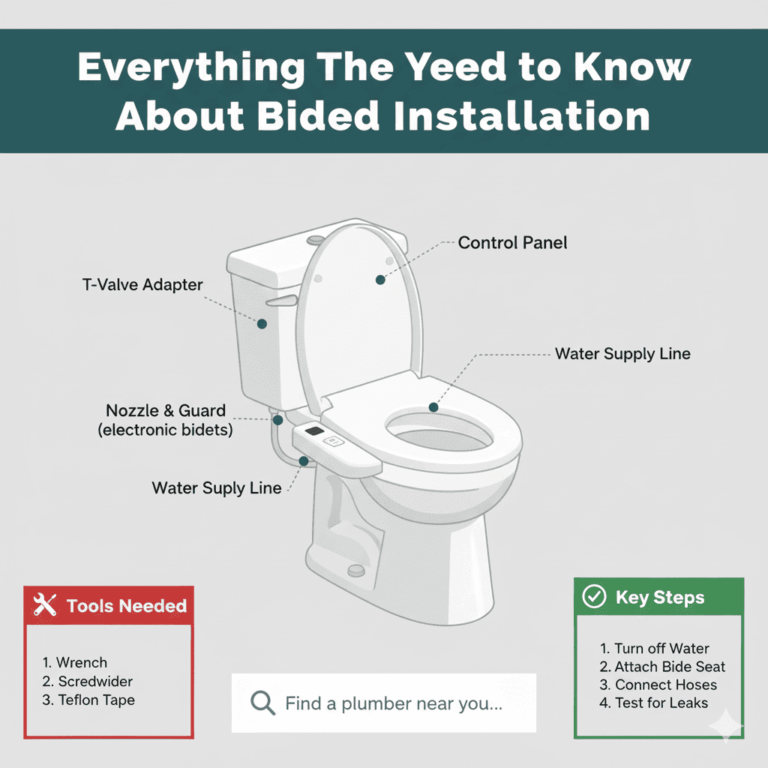 Everything The Yeed to Know About Bided Installation

Control Panel

T-Valve Adapter

Water Supply Line

Nozzle & Guard (electronic bidets)

Water Suply Line

Tools Needed

1. Wrench
2. Scredwider
3. Teflon Tape

Find a plumber near you...

Key Steps

1. Turn off Water
2. Attach Bide Seat
3. Connect Hoses
4. Test for Leaks