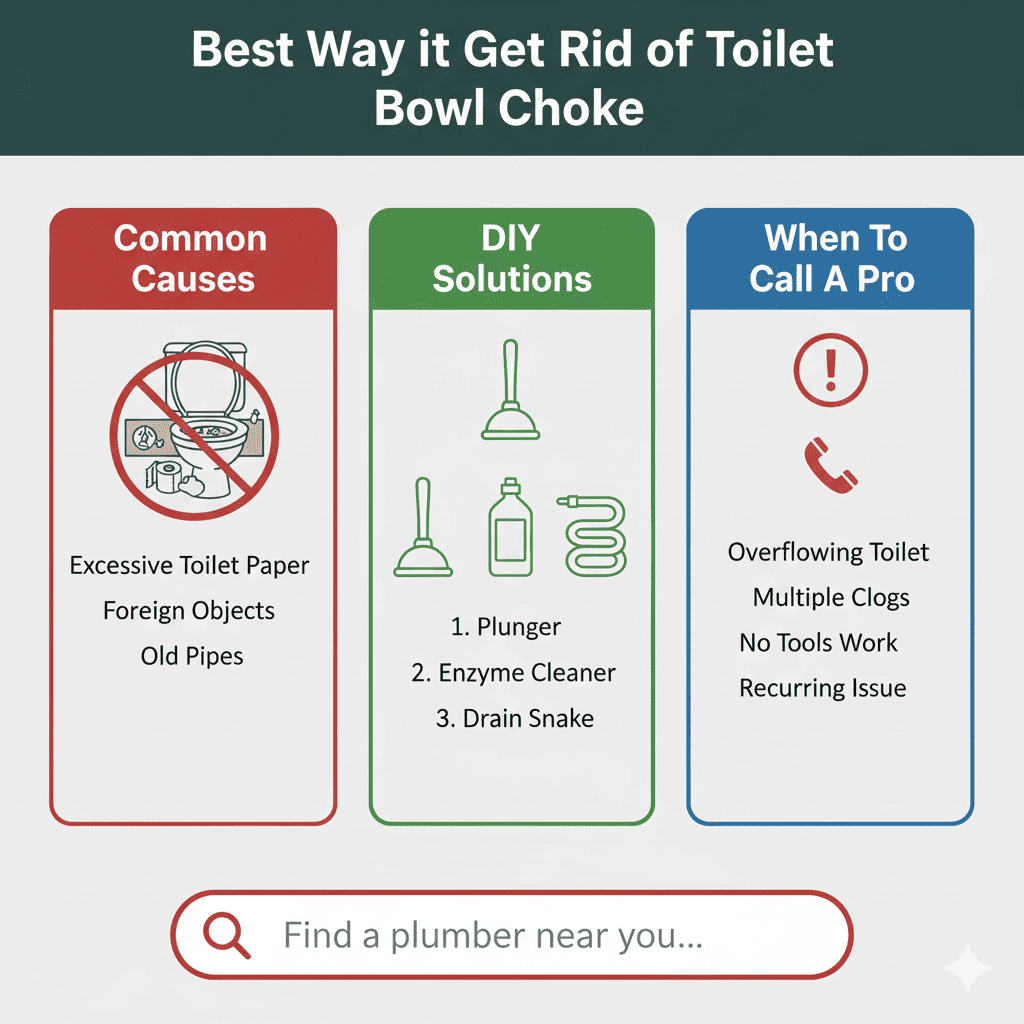 Best Way it Get Rid of Toilet Bowl Choke

Common Causes

Excessive Toilet Paper
Foreign Objects
Old Pipes

DIY Solutions

1. Plunger
2. Enzyme Cleaner
3. Drain Snake

When To Call A Pro

Overflowing Toilet
Multiple Clogs
No Tools Work
Recurring Issue

Find a plumber near you...